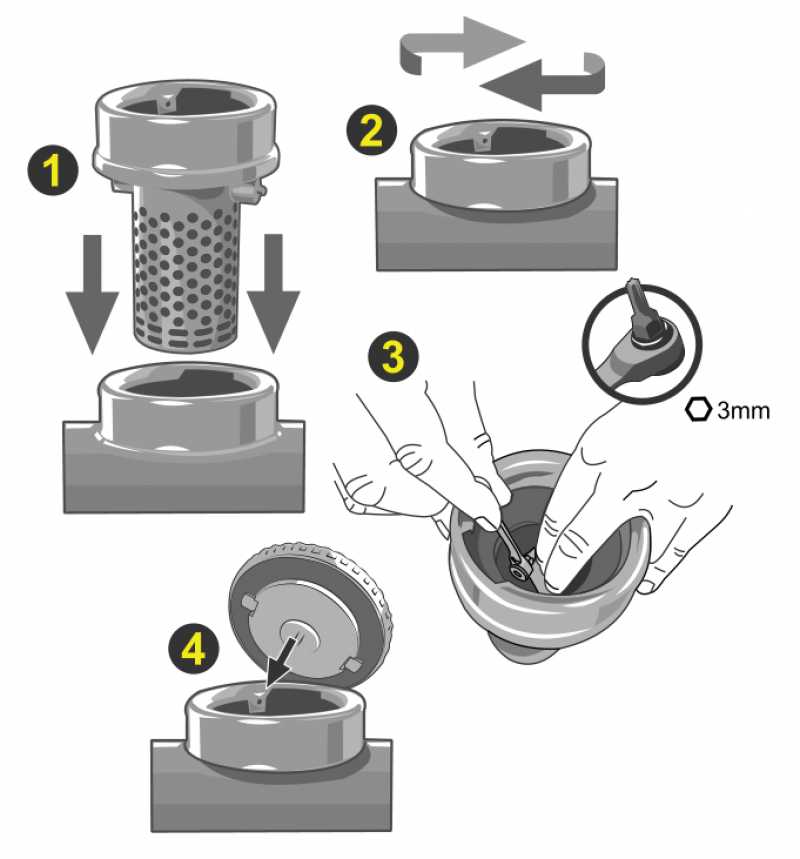 1

2

3

3mm

4